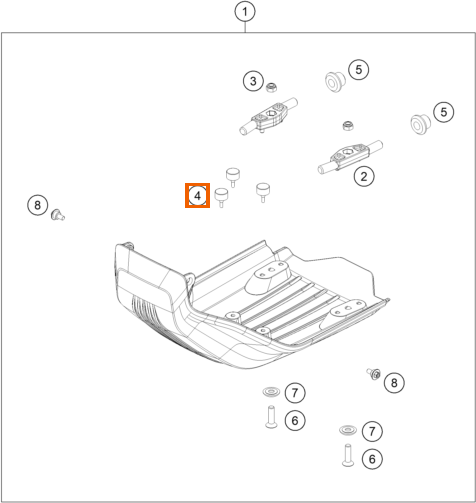 1
3
5
5
2
4
8
8
7
6
7
6