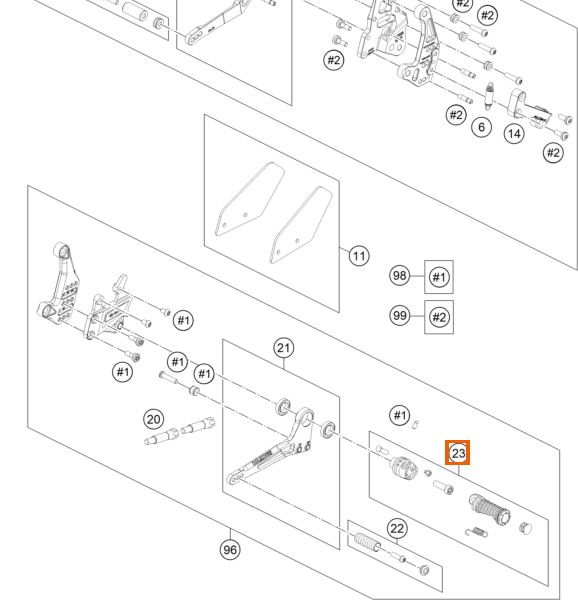 #2
#2
#2
#2
6
14
#2
11
98
#1
99
#2
#1
#1
#1
#1
21
20
#1
23
22
96