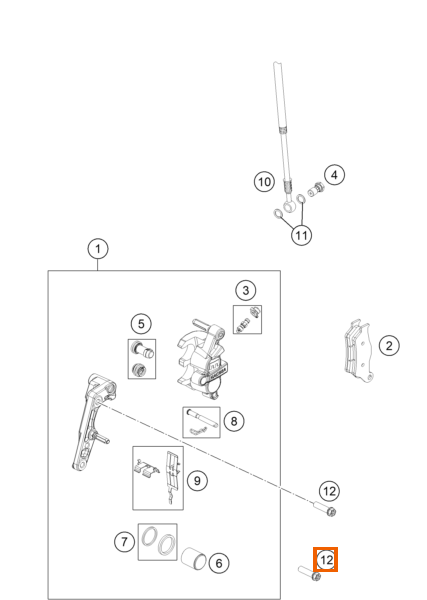 10
4
11
1
3
5
2
8
9
12
7
6
12