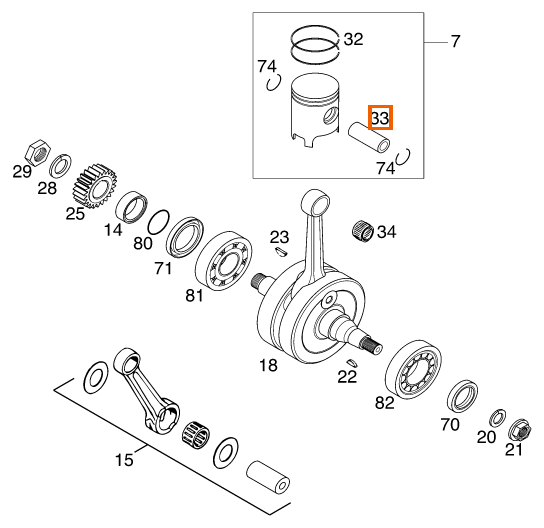 32
7
74
33
74
29
28
25
14
80
71
81
23
34
18
22
82
70
20
21
15