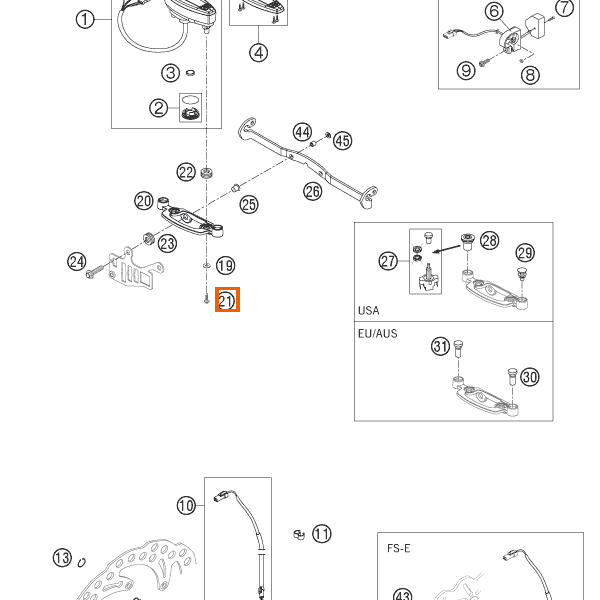 1
4
6
7
9
8
3
2
44
45
22
26
20
25
23
24
19
21
27
28
29
USA
EU/AUS
31
30
10
11
13
FS-E
43