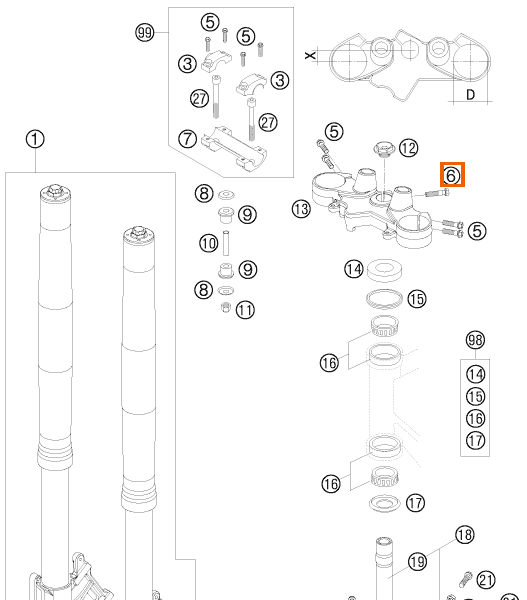 99
5
5
3
3
27
27
7
X
D
1
5
12
6
13
5
8
9
10
9
8
11
14
15
16
98
14
15
16
17
16
17
18
19
21