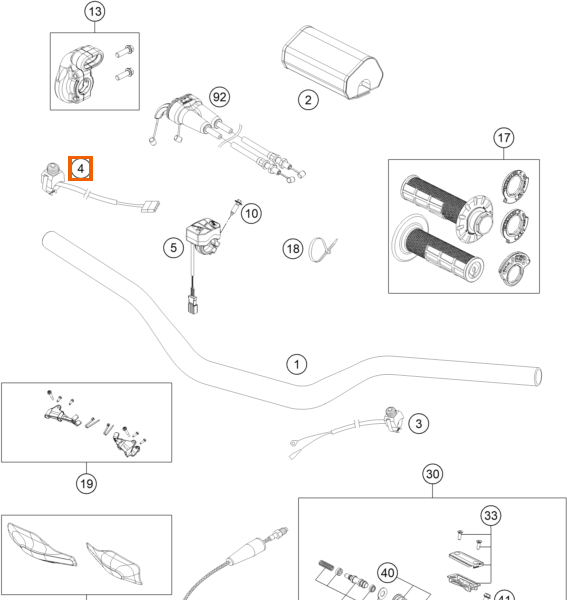 13
92
2
17
4
10
5
18
1
3
19
30
33
40
41