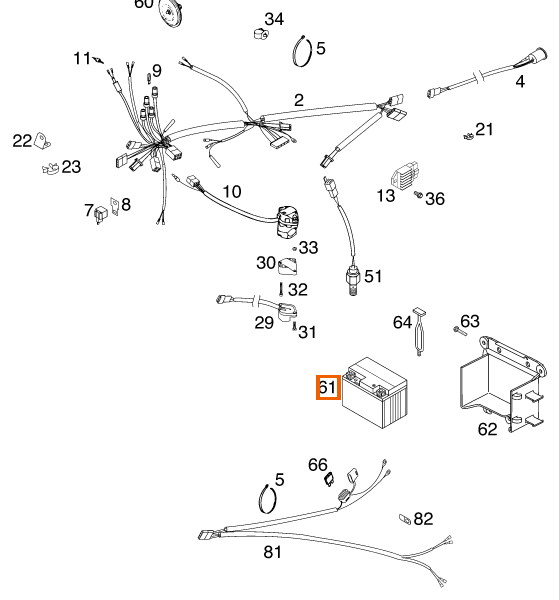 60
34
5
11
9
2
4
22
21
23
10
13
36
7
8
33
30
51
32
29
31
64
63
61
62
66
5
82
81