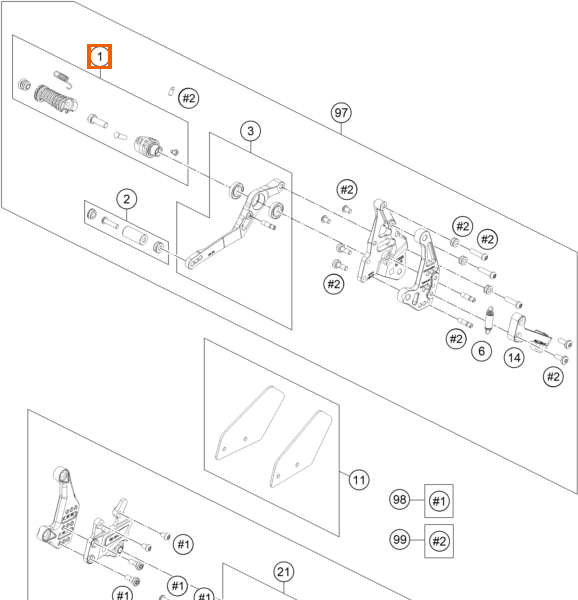 1
#2
97
3
2
#2
#2
#2
#2
#2
6
14
#2
11
98
#1
99
#2
#1
21
#1
#1
#1