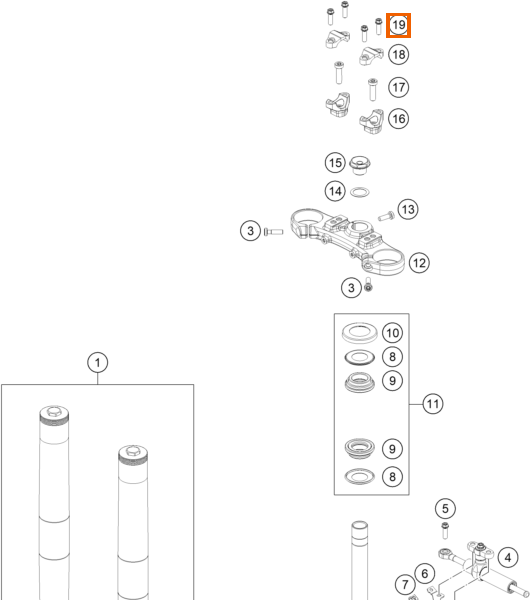 19
18
17
16
15
14
13
3
12
3
10
8
9
11
9
8
1
5
4
6
7