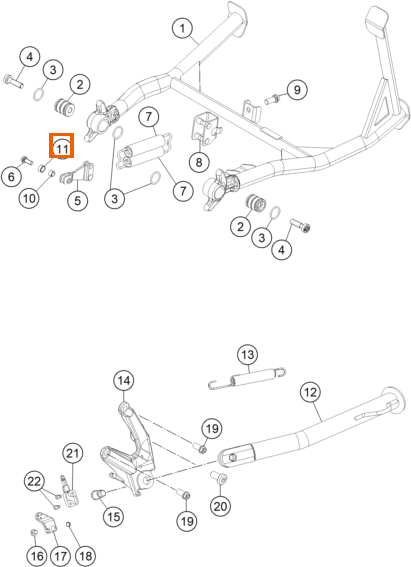 1
4
3
2
9
7
11
8
6
10
5
3
7
2
3
4
13
14
12
19
21
22
15
19
20
16
17
18