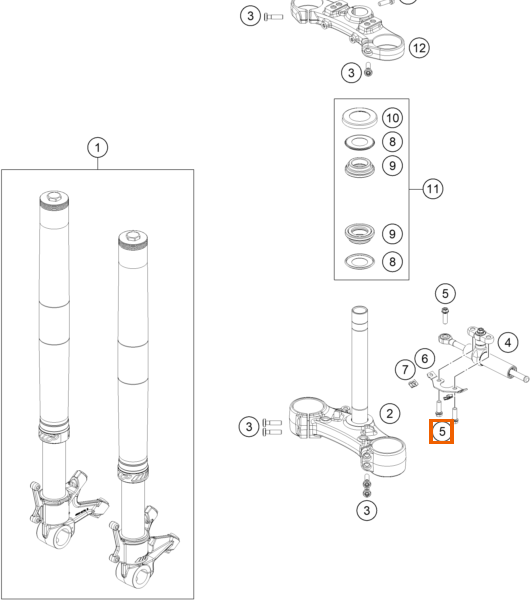 3
12
3
10
8
9
11
9
8
1
5
4
6
7
2
3
5
3