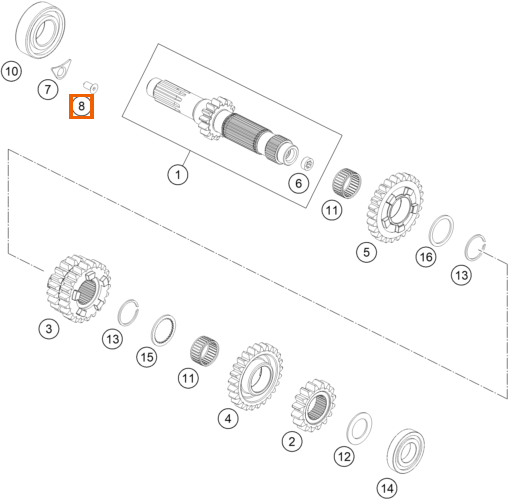 10
7
8
1
6
11
5
16
13
3
13
15
11
4
2
12
14