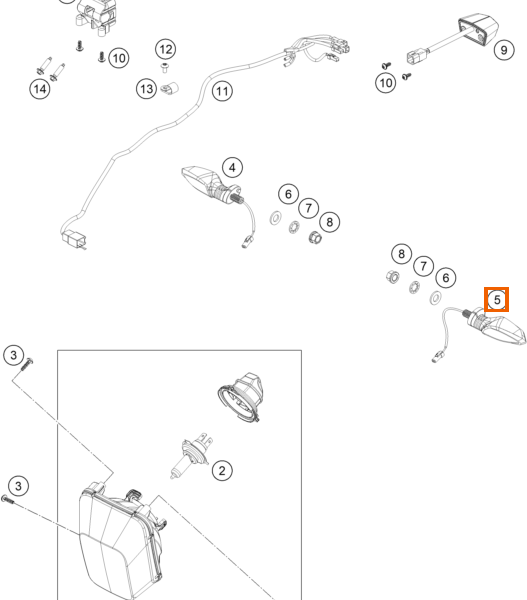 10
12
9
14
13
11
10
4
6
7
8
8
7
6
5
3
2
3