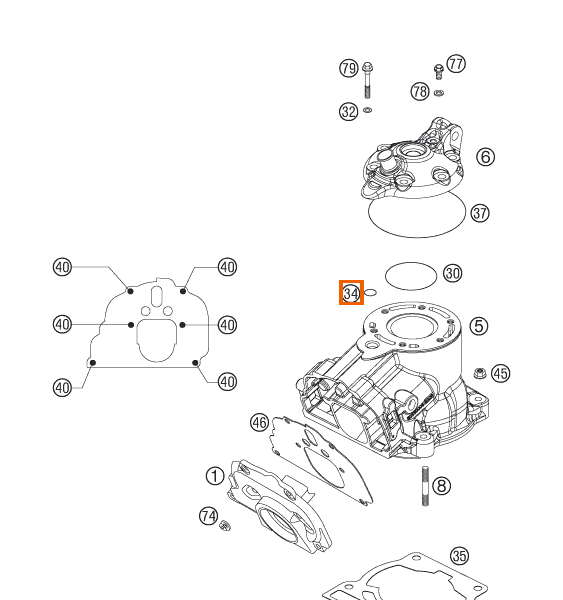 79
77
78
32
6
37
40
40
30
34
40
40
5
45
40
40
46
1
8
74
35