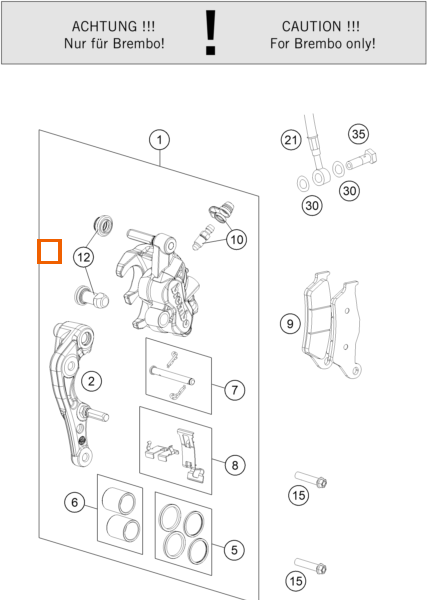 ACHTUNG !!!
Nur für Brembo!

!

CAUTION !!!
For Brembo only!

1
21
35
30
30
10
12
9
2
7
8
15
6
5
15