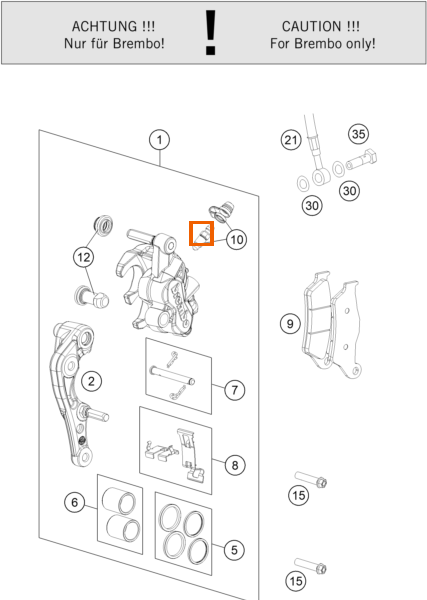 ACHTUNG !!!
Nur für Brembo!

!

CAUTION !!!
For Brembo only!

1

21

35

30

30

10

12

9

2

7

8

15

6

5

15