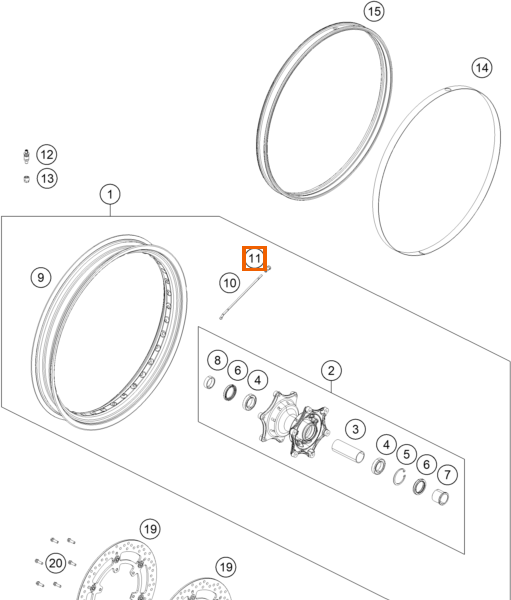 15
14
12
13
1
11
9
10
8
6
4
2
3
4
5
6
7
19
20
19