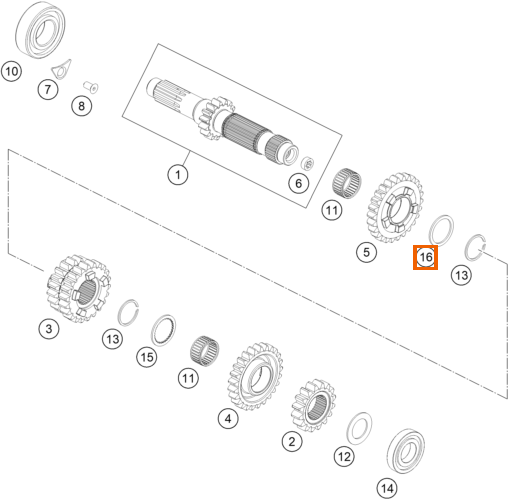 10
7
8
1
6
11
5
16
13
3
13
15
11
4
2
12
14