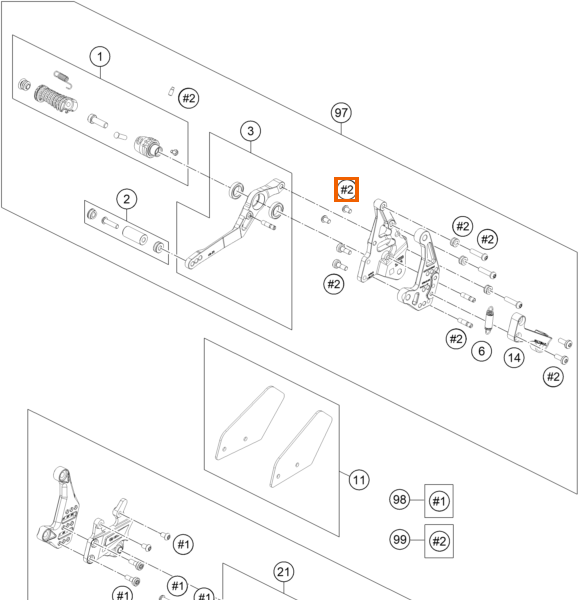 1
#2
97
3
#2
2
#2
#2
#2
#2
6
14
#2
11
98
#1
99
#2
#1
21
#1
#1
#1