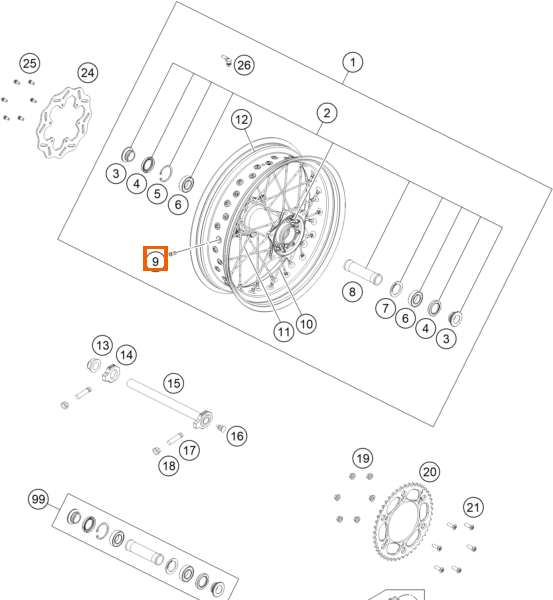 25
24
26
1
2
12
3
4
5
6
9
8
7
6
4
3
11
10
13
14
15
16
17
18
19
20
21
99