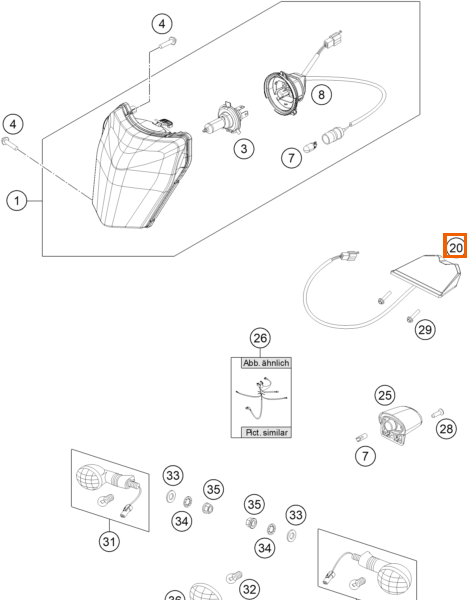 4
4
8
3
7
1
20
29
26
Abb. ähnlich
Pict. similar
25
28
7
33
35
34
35
33
34
31
32
36