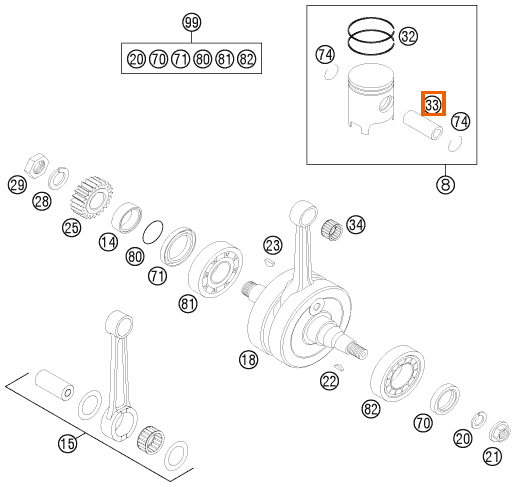 99
20 70 71 80 81 82
32
74
33
74
8
29
28
25
14
80
71
81
23
34
18
22
82
70
20
21
15