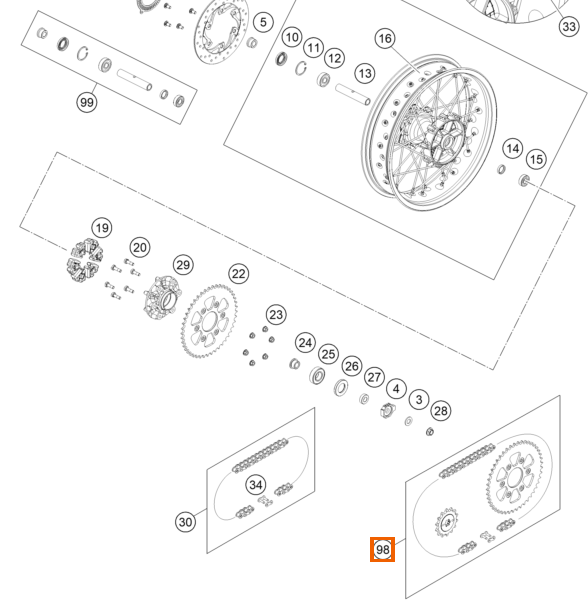 5
33
10
11
12
13
16
99
14
15
19
20
29
22
23
24
25
26
27
4
3
28
34
30
98