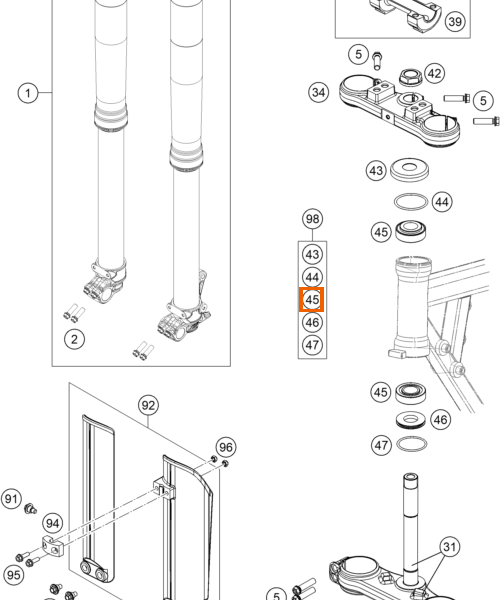 39
5
42
34
5
1
43
44
98
45
43
44
45
46
47
2
45
46
47
92
96
91
94
95
31
5