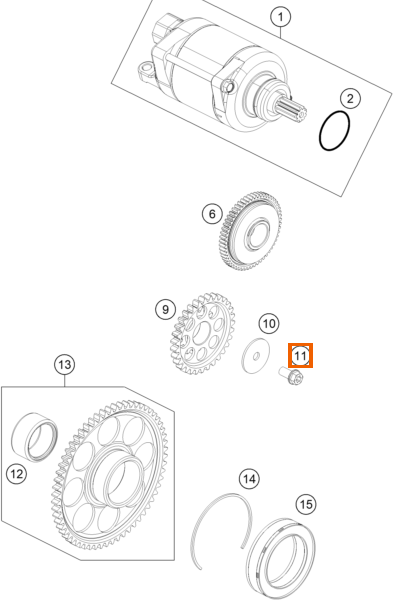 1
2
6
9
10
11
13
12
14
15