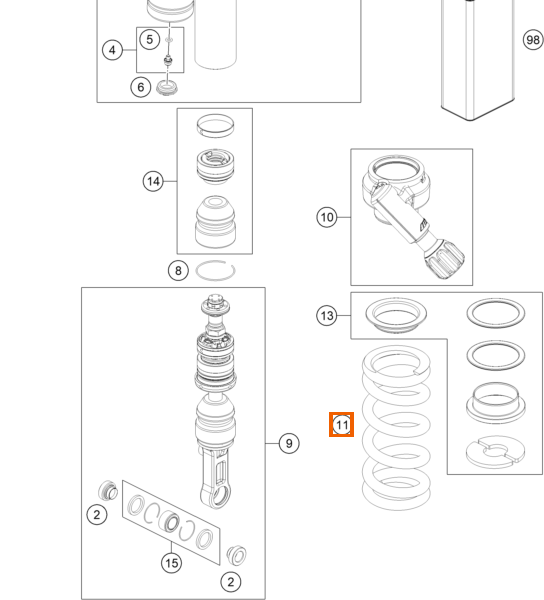 5
4
6
98
14
10
8
13
11
9
2
15
2