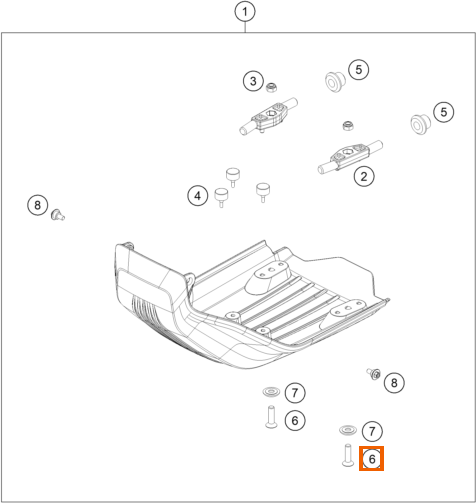 1
3
5
5
2
4
8
8
7
6
7
6