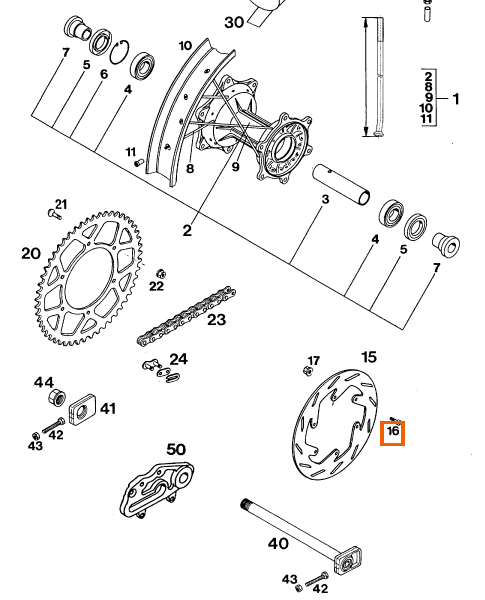 30
7
5
6
4
10
2
8
9
10
11
1
11
8
9
2
3
4
5
7
21
20
22
23
24
17
15
16
44
41
42
43
50
40
43
42