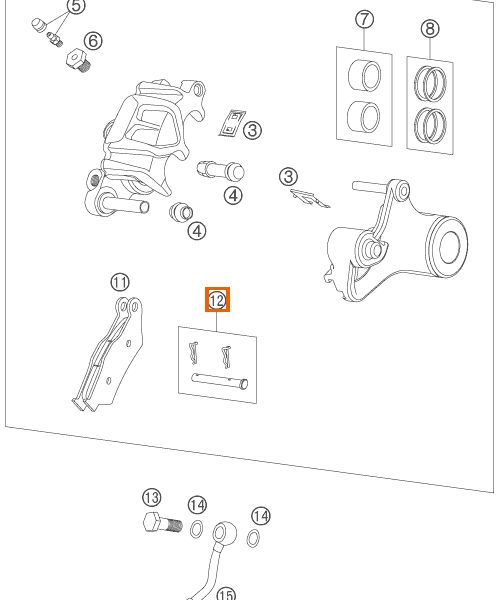 5
6
7
8
3
4
3
4
11
12
13
14
14
15