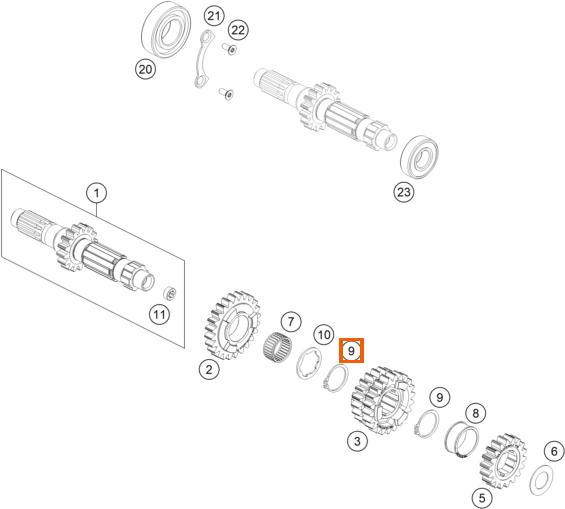 21
22
20
23
1
11
7
10
9
2
9
8
3
6
5