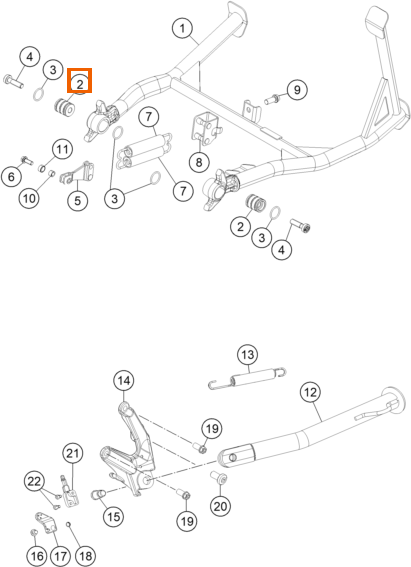 1
4
3
2
9
7
11
8
6
10
5
3
7
2
3
4

13
14
12
19
21
22
15
20
19
16
17
18