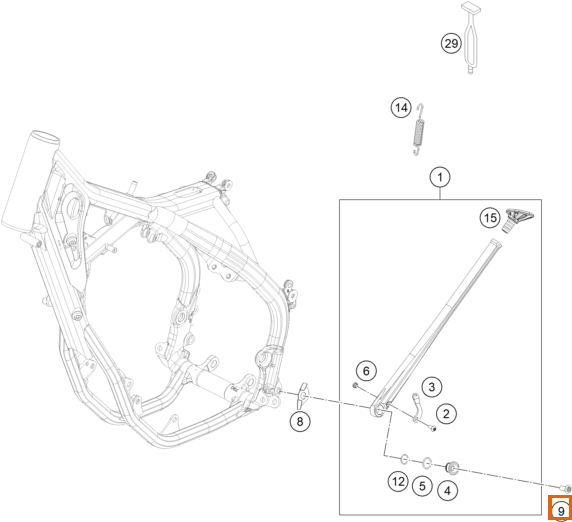 29

14

1

15

6

3

2

8

12

5

4

9