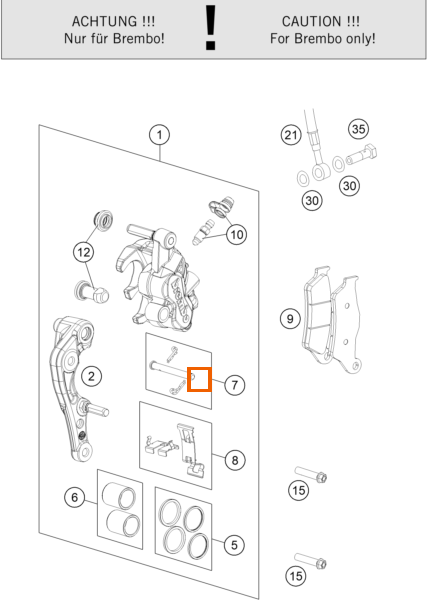 ACHTUNG !!!
Nur für Brembo!

!

CAUTION !!!
For Brembo only!

1
21
35
30
30
10
12
9
2
7
8
6
5
15
15