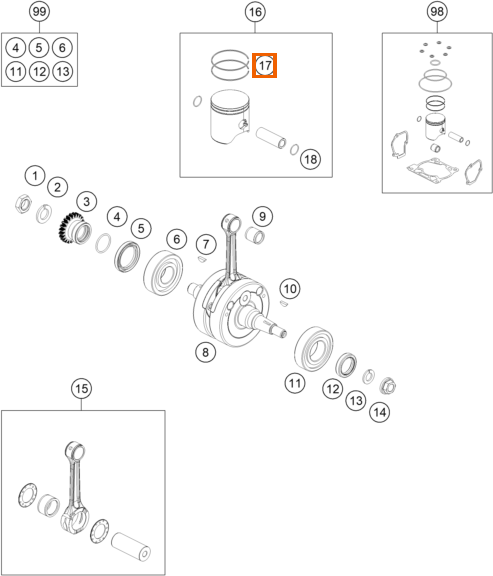 99
4 5 6
11 12 13

16
17
18

98

1
2
3
4
5
6
7
9
10
8
11
12
13
14

15