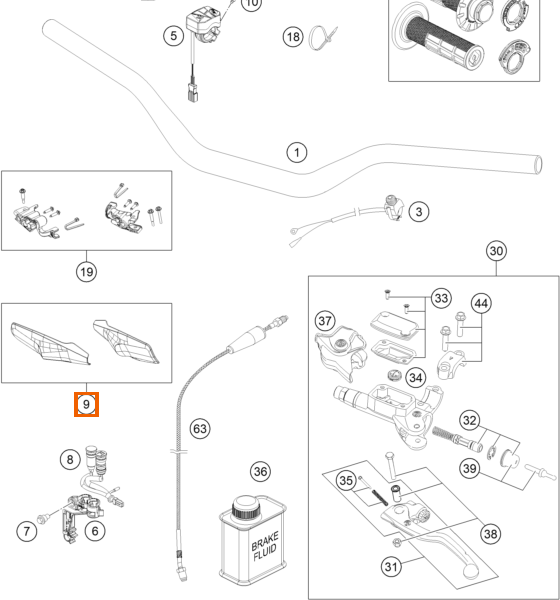 10
5
18
1
3
19
30
33
44
37
34
9
32
63
8
39
36
35
7
6
38
BRAKE FLUID
31