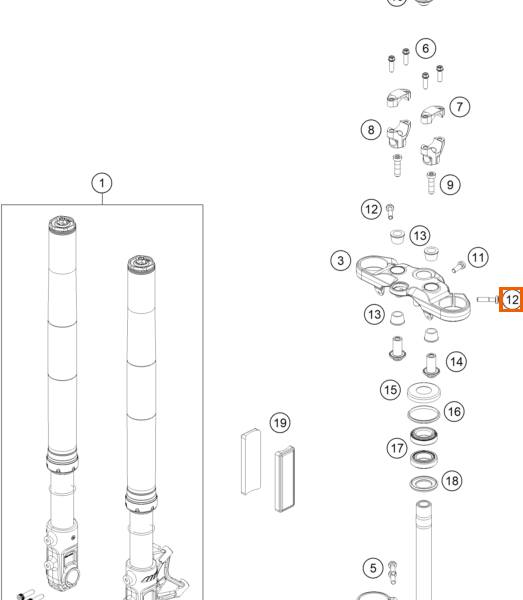 6
7
8
9
1
12
13
3
11
12
13
14
15
16
19
17
18
5