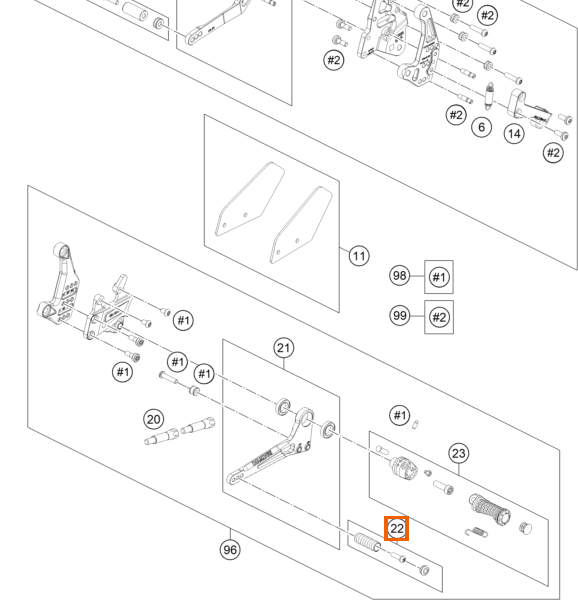 #2
#2
#2
#2
6
14
#2
11
98
#1
99
#2
#1
#1
#1
#1
21
20
#1
23
22
96