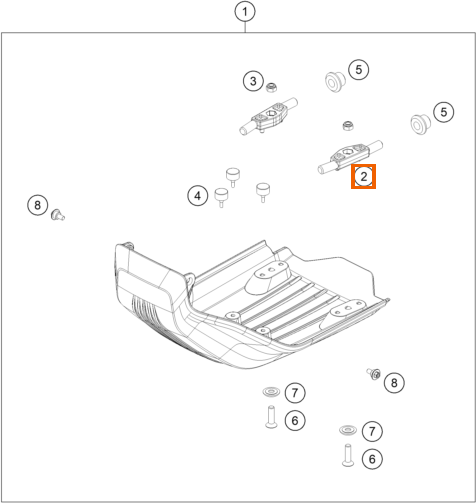 1
3
5
5
2
4
8
8
7
6
7
6