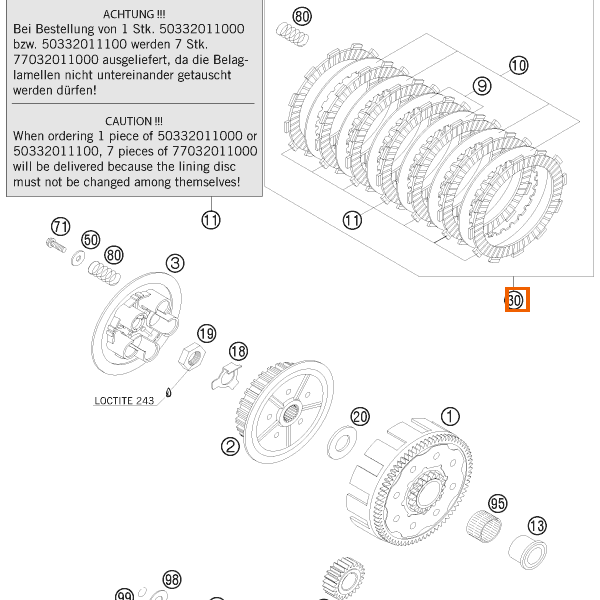 ACHTUNG !!!
Bei Bestellung von 1 Stk. 50332011000 bzw. 50332011100 werden 7 Stk. 77032011000 ausgeliefert, da die Belaglamellen nicht untereinander getauscht werden dürfen!

CAUTION !!!
When ordering 1 piece of 50332011000 or 50332011100, 7 pieces of 77032011000 will be delivered because the lining disc must not be changed among themselves!

80
10
9
11
11
30
71
50
80
3
19
18
LOCTITE 243
2
20
1
95
13
98
99