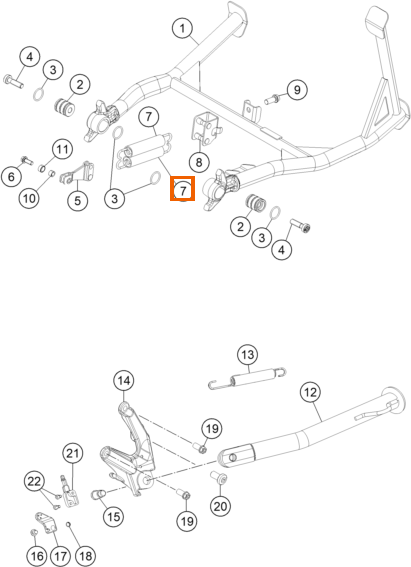 1
4
3
2
9
7
8
11
6
10
5
3
7
2
3
4
13
14
12
19
21
22
15
19
20
16
17
18