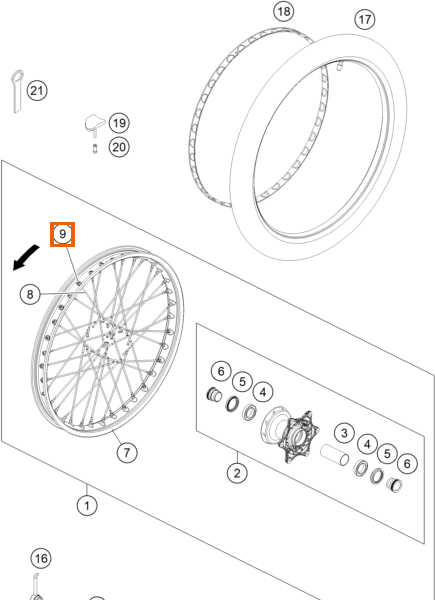 18
17
21
19
20
9
8
6
5
4
3
4
5
6
7
2
1
16