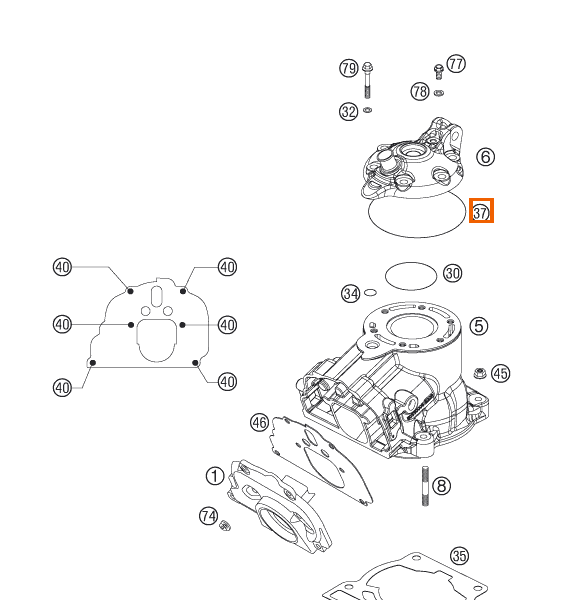 79
77
78
32
6
37
40
40
40
40
40
40
30
34
5
45
46
1
8
74
35