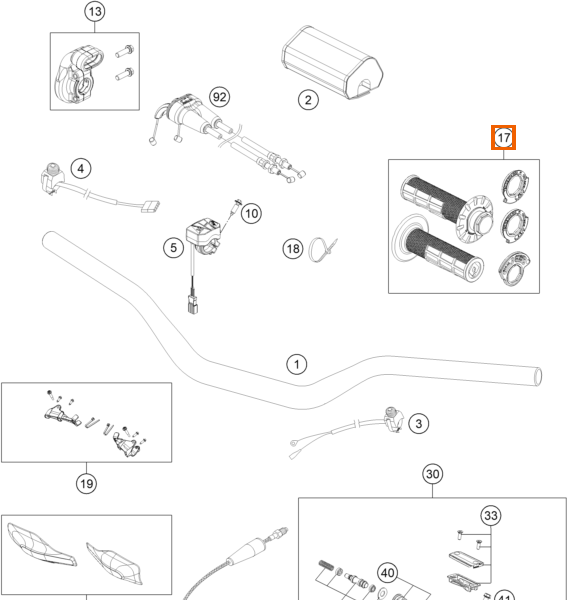 13
92
2
17
4
10
5
18
1
3
19
30
33
40
41