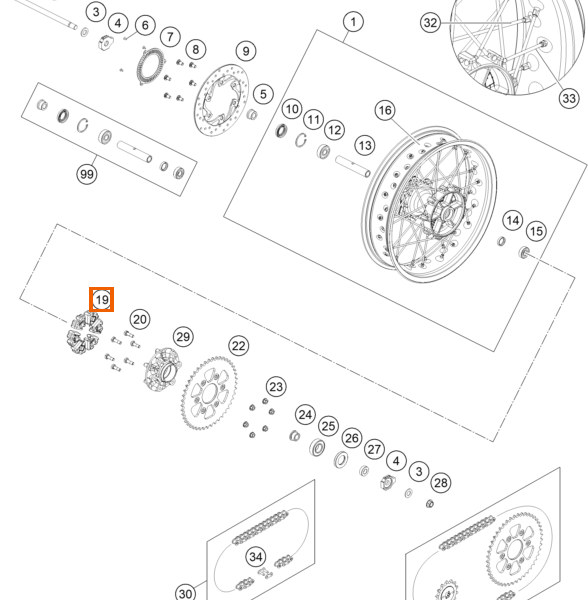 3
4
6
7
8
9
5
1
32
33
99
10
11
12
13
16
14
15
19
20
29
22
23
24
25
26
27
4
3
28
34
30