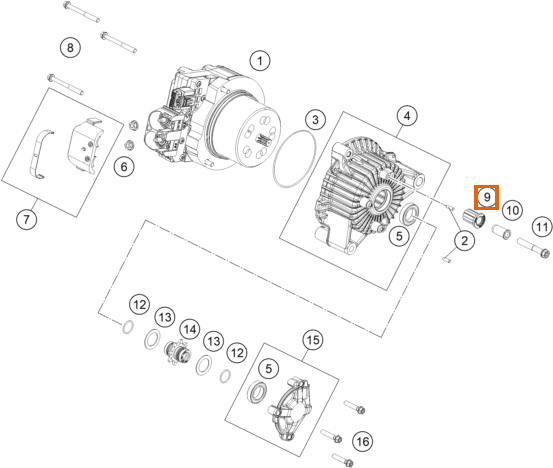 8
1
3
4
6
7
9
10
11
5
2
12
13
14
13
12
15
5
16