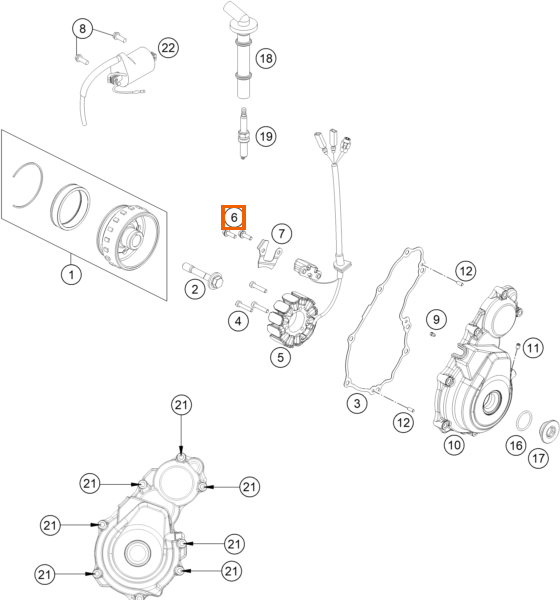 8
22
18
19
6
7
1
2
4
5
12
9
11
3
12
10
16
17
21
21
21
21
21
21
21