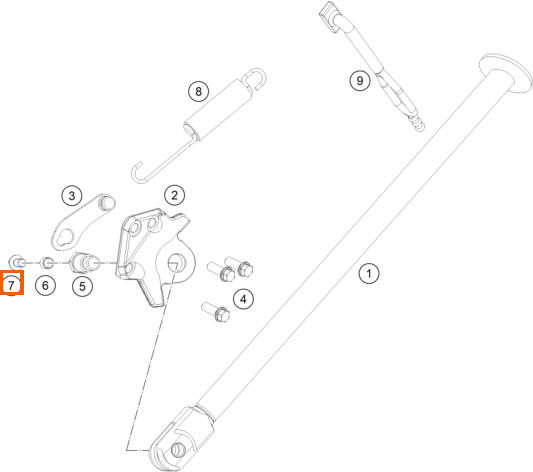 9
8
3
2
7
6
5
4
1