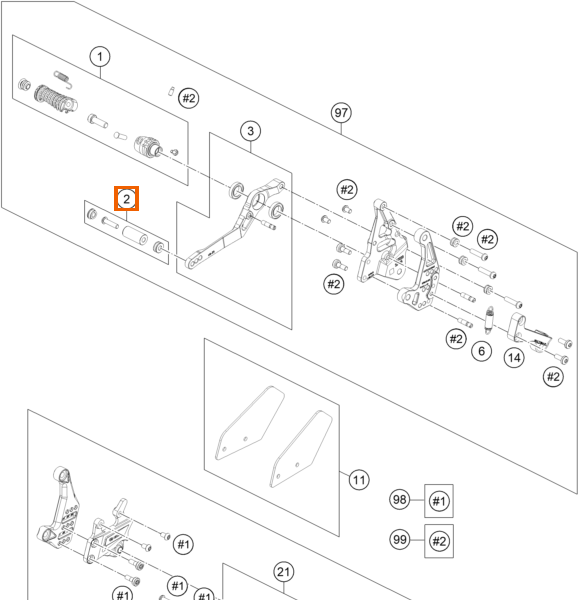 1
#2
97
3
2
#2
#2
#2
#2
#2
6
14
#2
11
98
#1
99
#2
#1
21
#1
#1
#1